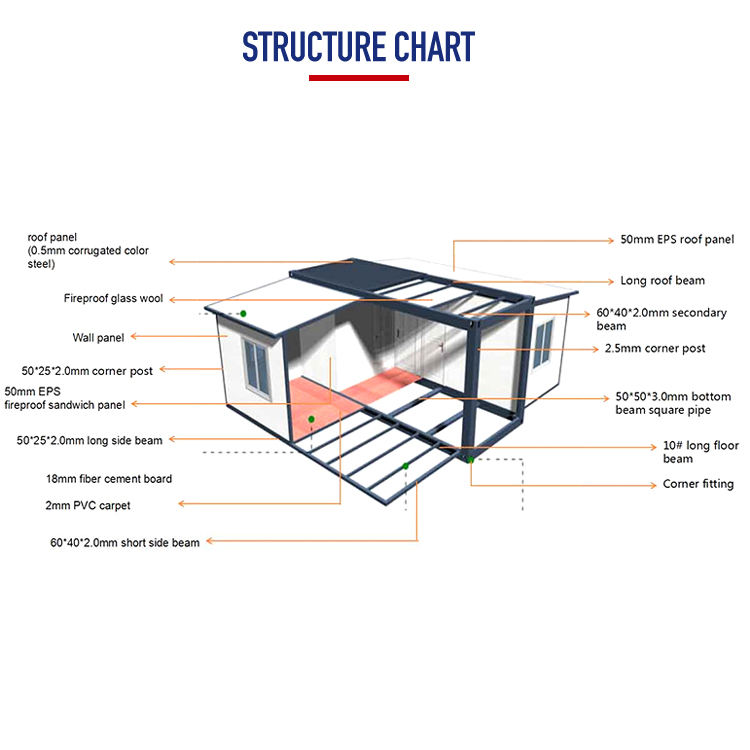 STRUCTURE CHART

roof panel (0.5mm corrugated color steel)

Fireproof glass wool

Wall panel

50*25*2.0mm corner post

50mm EPS fireproof sandwich panel

50*25*2.0mm long side beam

18mm fiber cement board

2mm PVC carpet

60*40*2.0mm short side beam

50mm EPS roof panel

Long roof beam

60*40*2.0mm secondary beam

2.5mm corner post

50*50*3.0mm bottom beam square pipe

10# long floor beam

Corner fitting