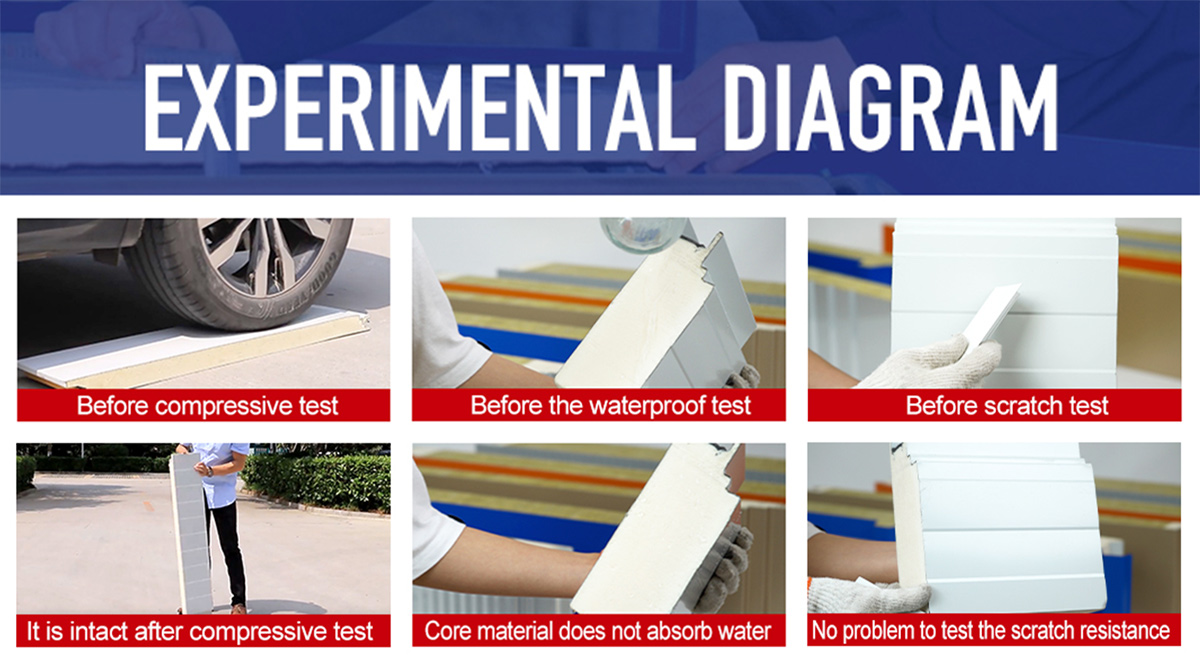 EXPERIMENTAL DIAGRAM

Before compressive test

Before the waterproof test

Before scratch test

It is intact after compressive test

Core material does not absorb water

No problem to test the scratch resistance