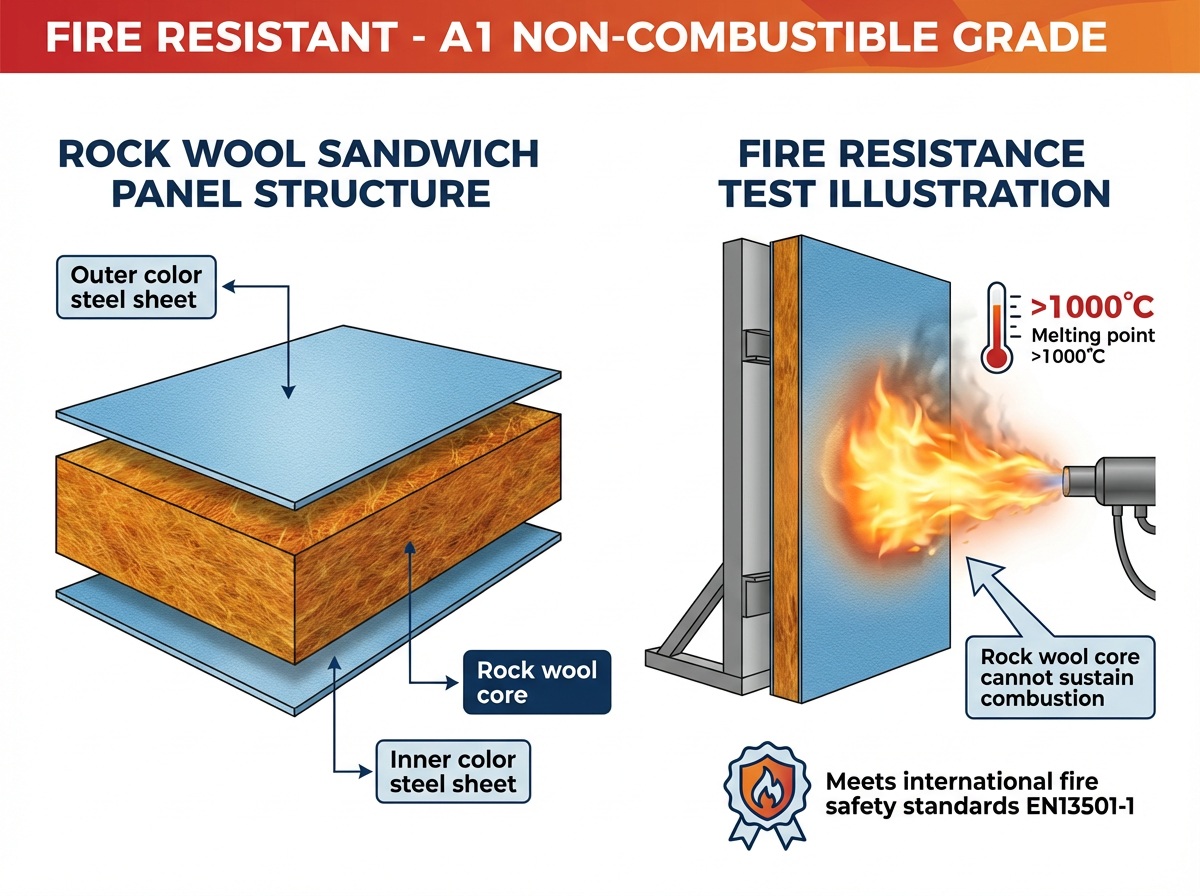 FIRE RESISTANT - A1 NON-COMBUSTIBLE GRADE

ROCK WOOL SANDWICH PANEL STRUCTURE

Outer color steel sheet

Rock wool core

Inner color steel sheet

FIRE RESISTANCE TEST ILLUSTRATION

>1000°C
Melting point >1000°C

Rock wool core cannot sustain combustion

Meets international fire safety standards EN13501-1